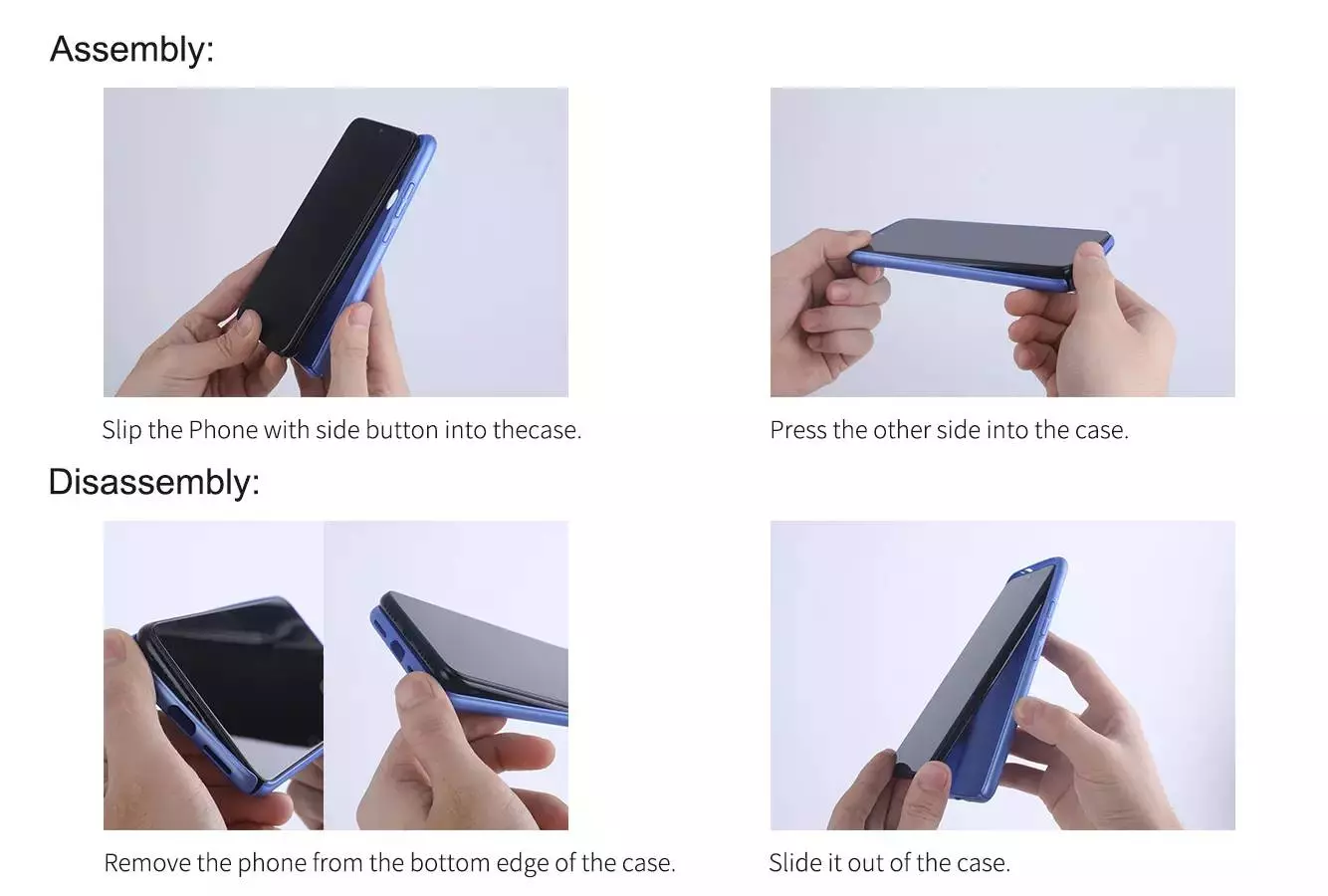 Assembly:

Slip the Phone with side button into thecase.

Press the other side into the case.

Disassembly:

Remove the phone from the bottom edge of the case.

Slide it out of the case.