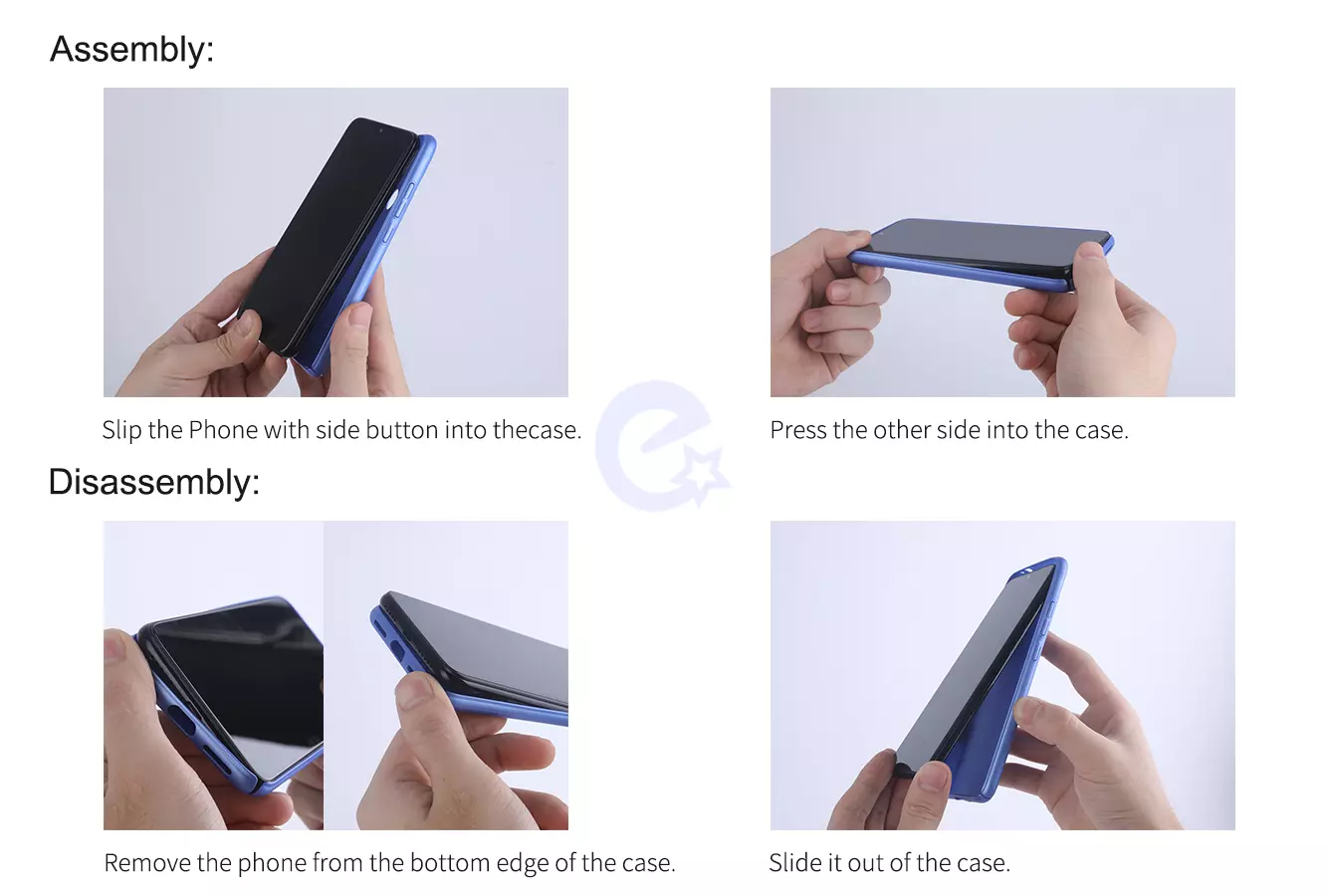 Assembly:

Slip the Phone with side button into thecase.

Press the other side into the case.

Disassembly:

Remove the phone from the bottom edge of the case.

Slide it out of the case.